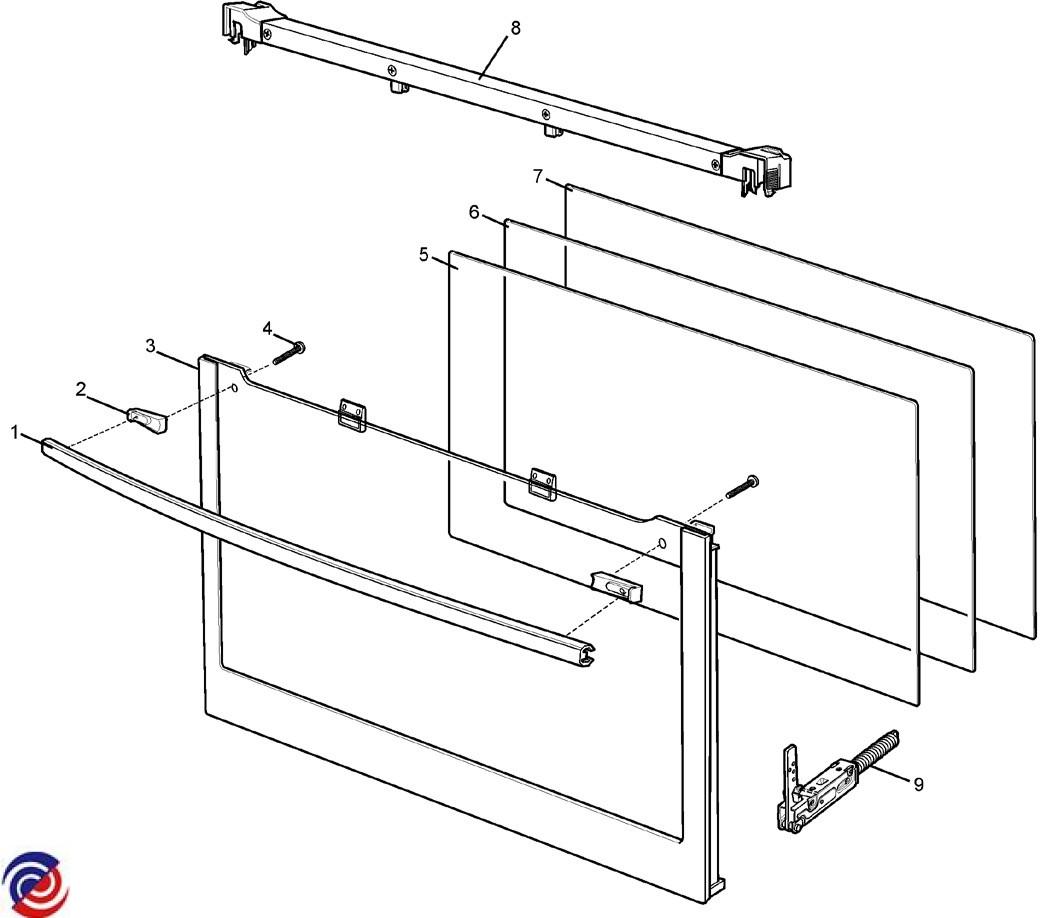 8
7
6
5
4
3
2
1
9